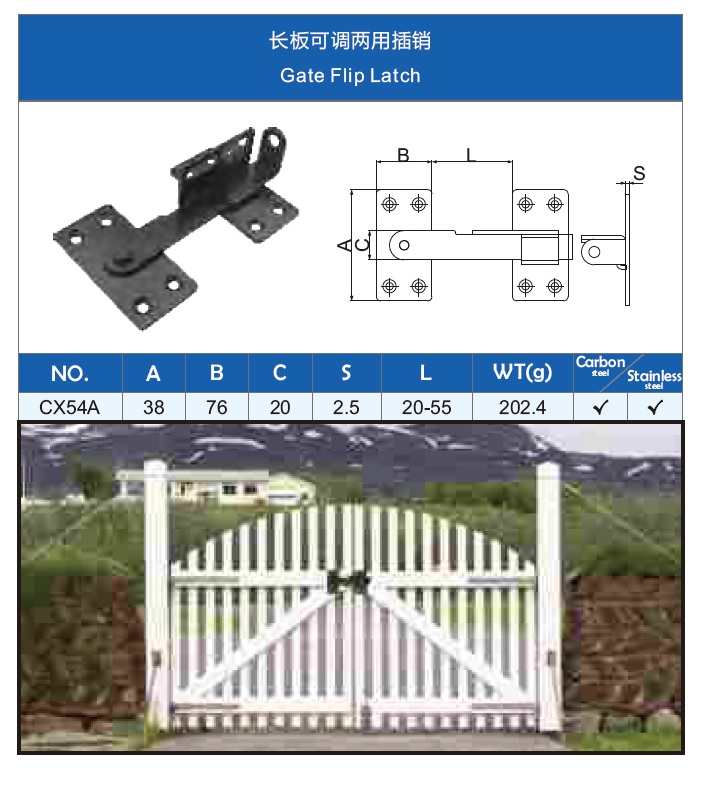 长板可调两用插销
Gate Flip Latch

B L S
A C

| NO. | A | B | C | S | L | WT(g) | Carbon steel | Stainless steel |
|---|---|---|---|---|---|---|---|---|
| CX54A | 38 | 76 | 20 | 2.5 | 20-55 | 202.4 | ✓ | ✓ |