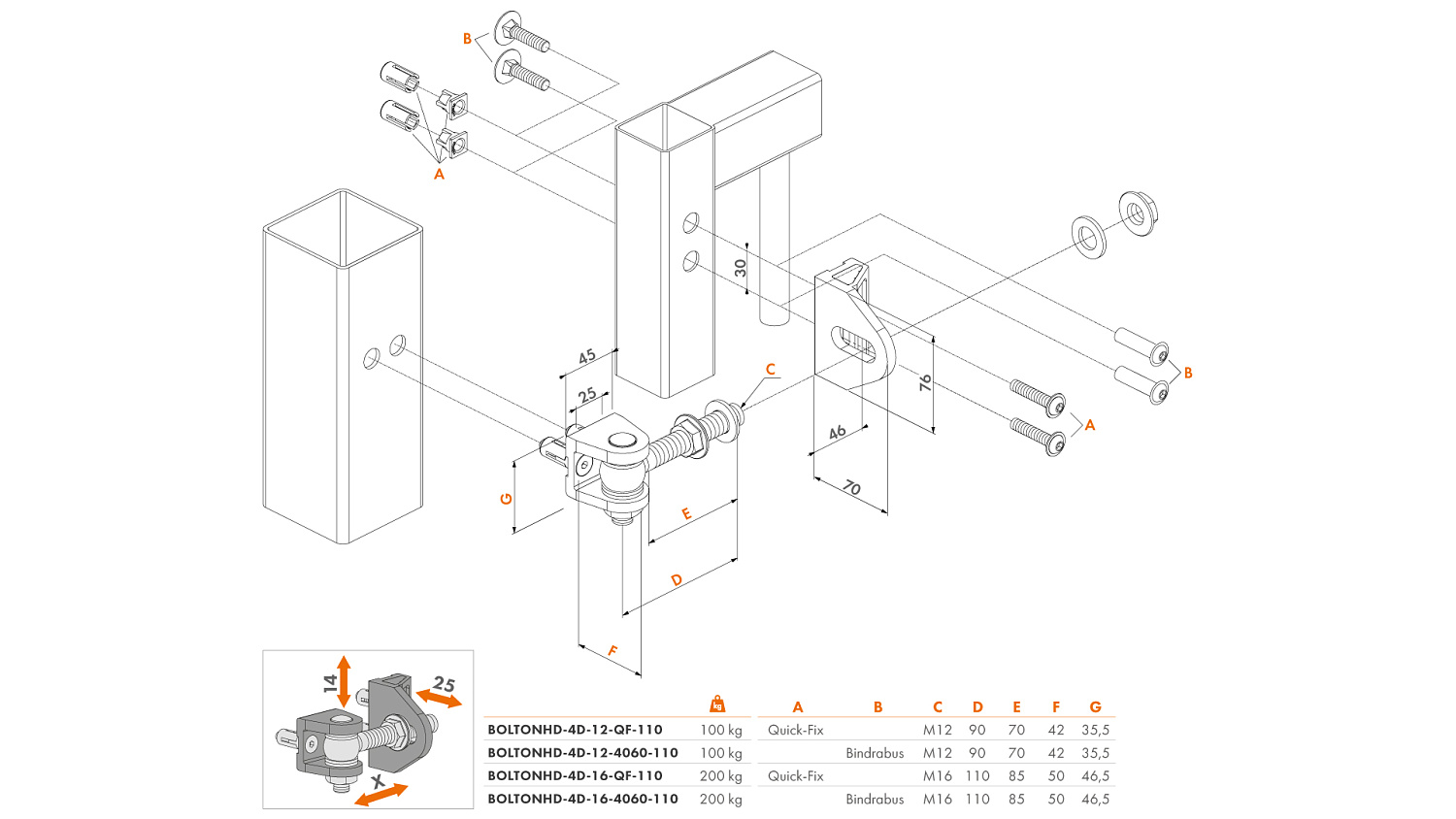 B

A

30

45

25

C

76

46

70

B

A

G

E

D

F

14

25

X

| | kg | A | B | C | D | E | F | G |
|---|---|---|---|---|---|---|---|---|
| BOLTONHD-4D-12-QF-110 | 100 kg | Quick-Fix | | M12 | 90 | 70 | 42 | 35,5 |
| BOLTONHD-4D-12-4060-110 | 100 kg | | Bindrabus | M12 | 90 | 70 | 42 | 35,5 |
| BOLTONHD-4D-16-QF-110 | 200 kg | Quick-Fix | | M16 | 110 | 85 | 50 | 46,5 |
| BOLTONHD-4D-16-4060-110 | 200 kg | | Bindrabus | M16 | 110 | 85 | 50 | 46,5 |