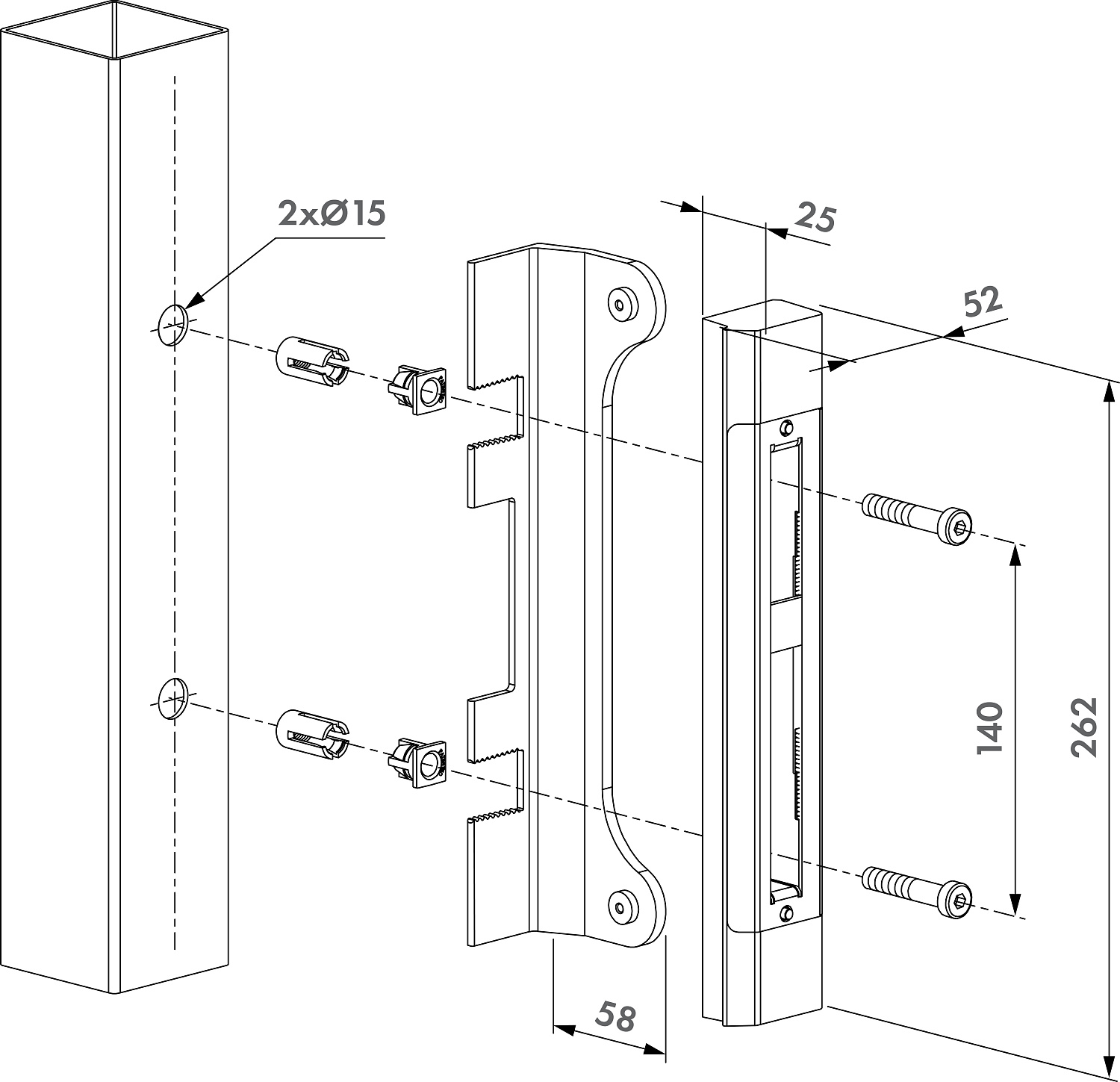 2xØ15
25
52
140
262
58