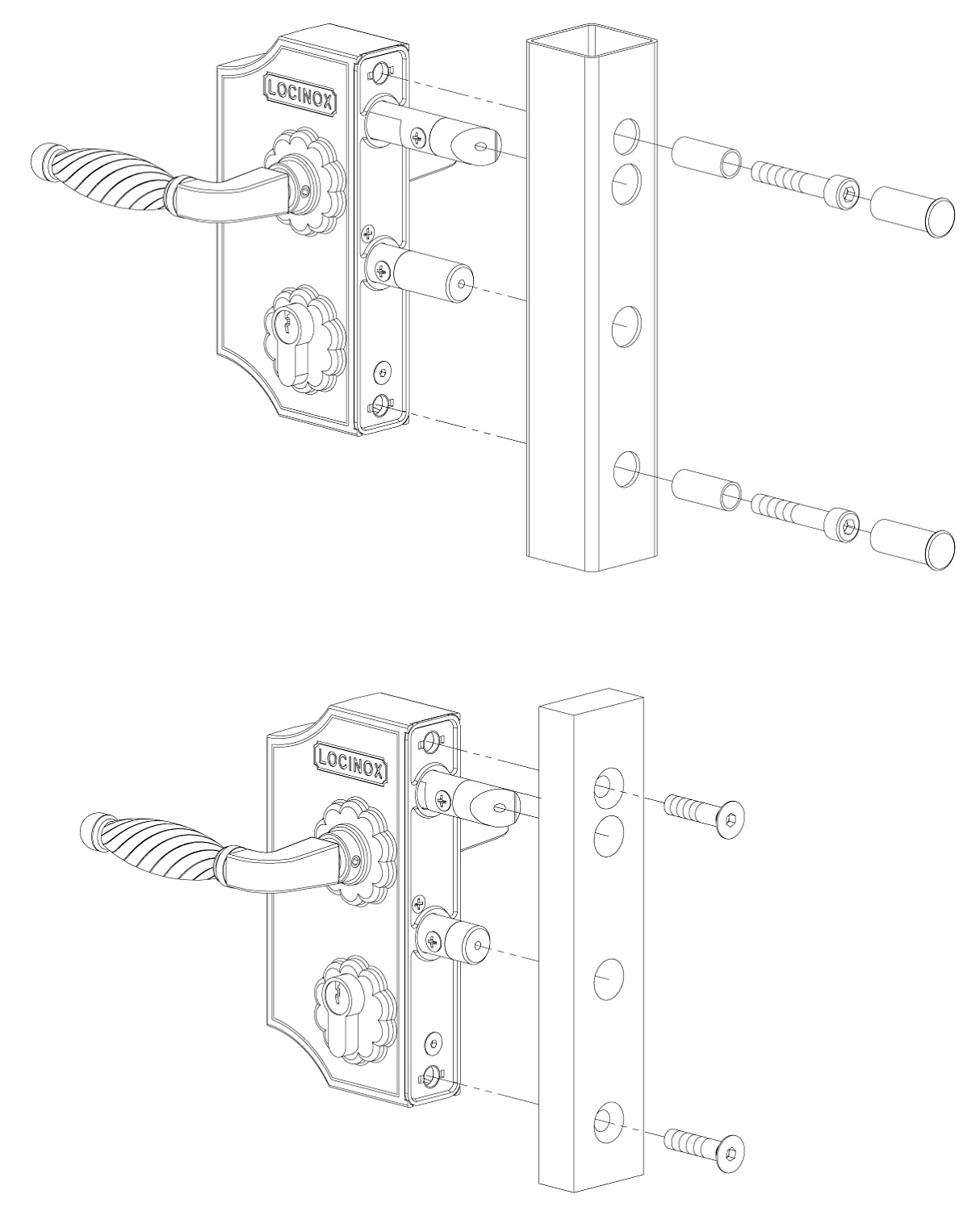 LOCINOX

LOCINOX